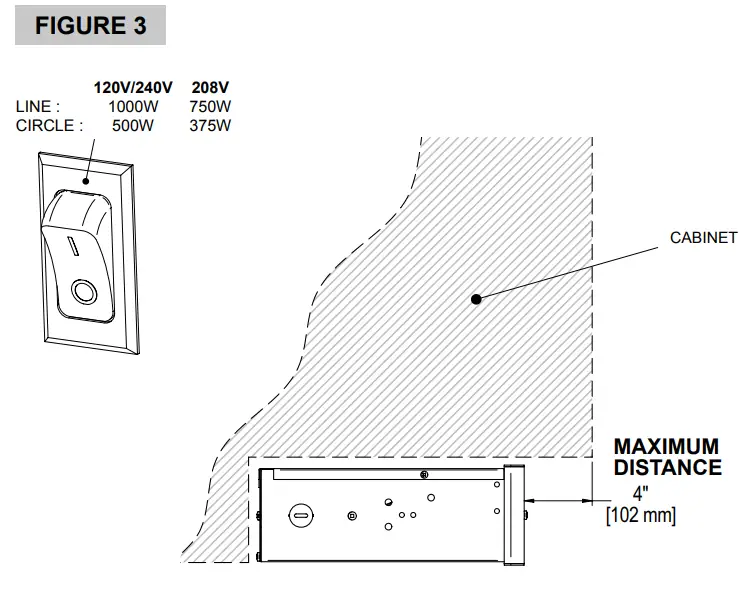 FIGURE 3

| | 120V/240V | 208V |
|---|---|---|
| LINE : | 1000W | 750W |
| CIRCLE : | 500W | 375W |

CABINET

MAXIMUM DISTANCE
4"
[102 mm]