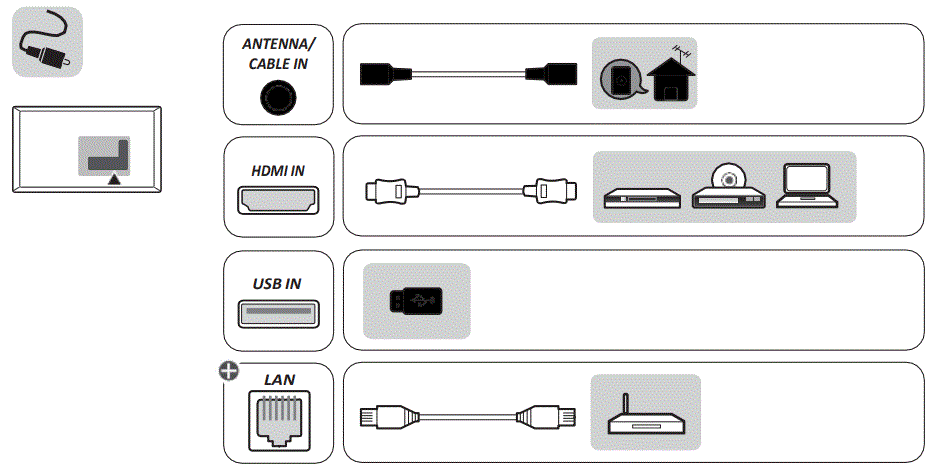 ANTENNA/
CABLE IN

HDMI IN

USB IN

LAN