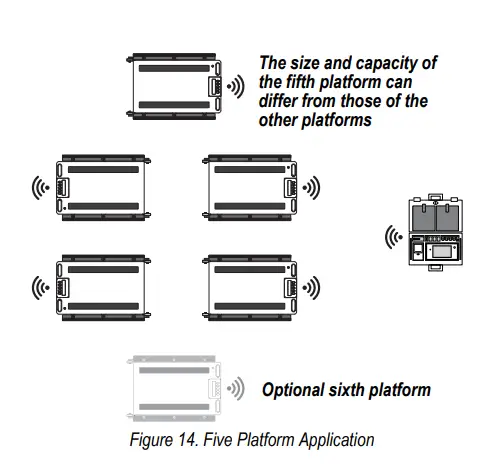 The size and capacity of the fifth platform can differ from those of the other platforms

Optional sixth platform

Figure 14. Five Platform Application