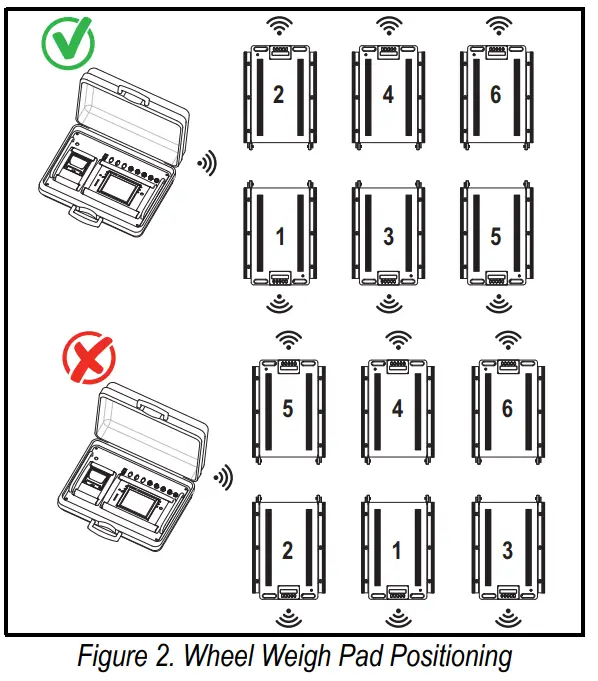 2 4 6

1 3 5

5 4 6

2 1 3

Figure 2. Wheel Weigh Pad Positioning