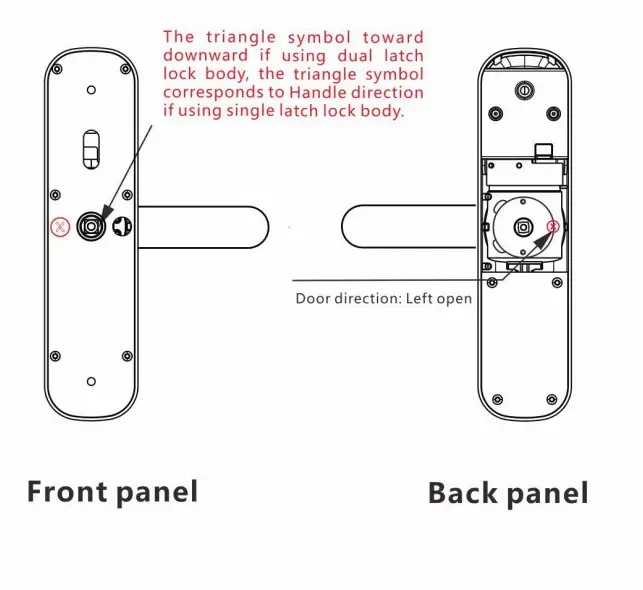 The triangle symbol toward downward if using dual latch lock body, the triangle symbol corresponds to Handle direction if using single latch lock body.

Door direction: Left open

Front panel

Back panel