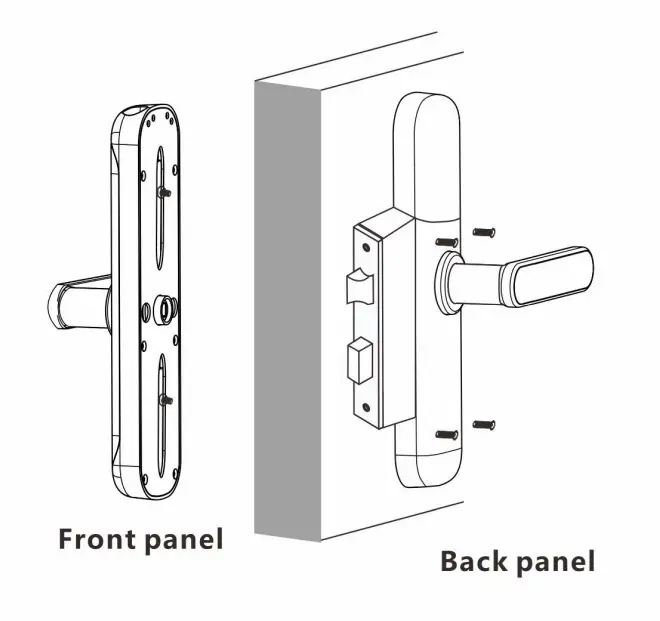 Front panel

Back panel