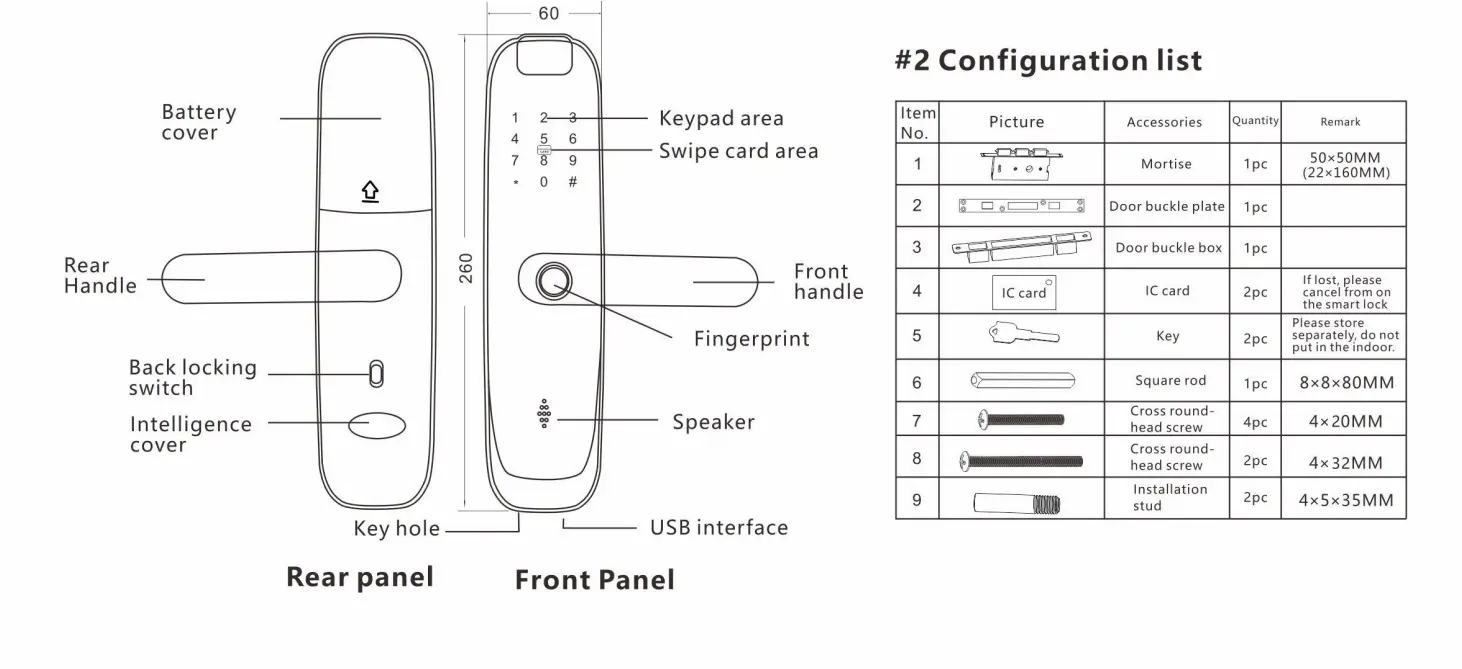 Battery cover

Rear Handle

Back locking switch

Intelligence cover

Key hole

Rear panel

60

260

1 2 3
4 5 6
7 8 9
* 0 #

Keypad area

Swipe card area

Front handle

Fingerprint

Speaker

USB interface

Front Panel

#2 Configuration list

| Item No. | Picture | Accessories | Quantity | Remark |
|---|---|---|---|---|
| 1 | | Mortise | 1pc | 50×50MM (22×160MM) |
| 2 | | Door buckle plate | 1pc | |
| 3 | | Door buckle box | 1pc | |
| 4 | IC card | IC card | 2pc | If lost, please cancel from on the smart lock |
| 5 | | Key | 2pc | Please store separately, do not put in the indoor. |
| 6 | | Square rod | 1pc | 8×8×80MM |
| 7 | | Cross round-head screw | 4pc | 4×20MM |
| 8 | | Cross round-head screw | 2pc | 4×32MM |
| 9 | | Installation stud | 2pc | 4×5×35MM |