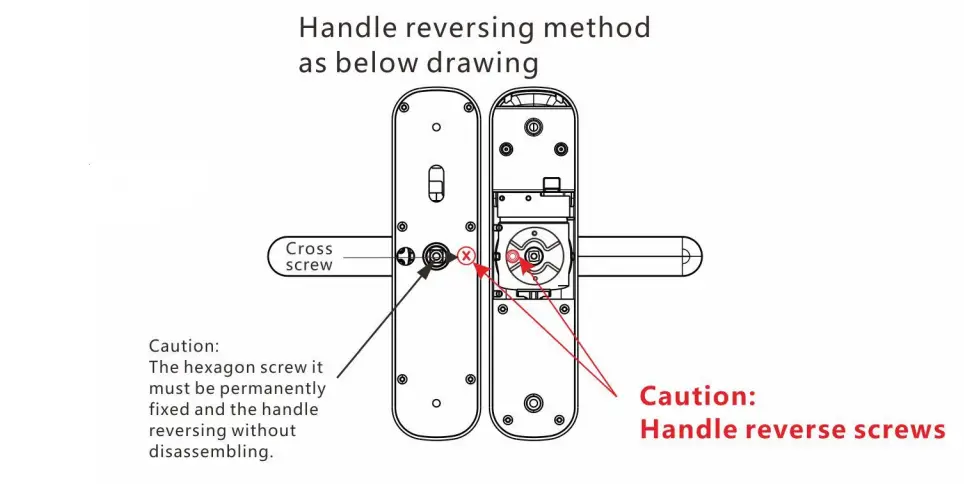 Handle reversing method as below drawing

Cross screw

Caution:
The hexagon screw it must be permanently fixed and the handle reversing without disassembling.

Caution:
Handle reverse screws