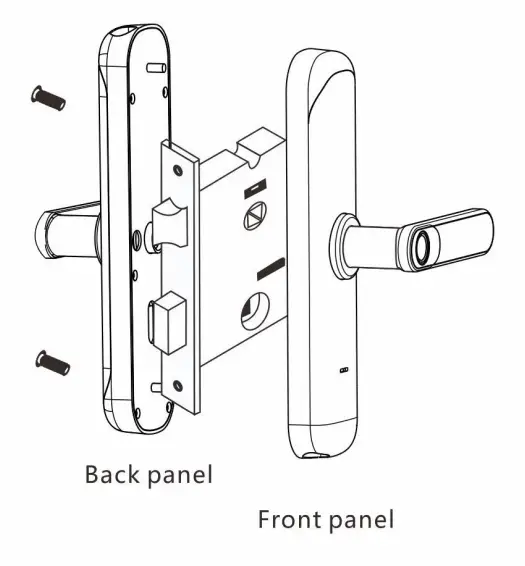 Back panel

Front panel