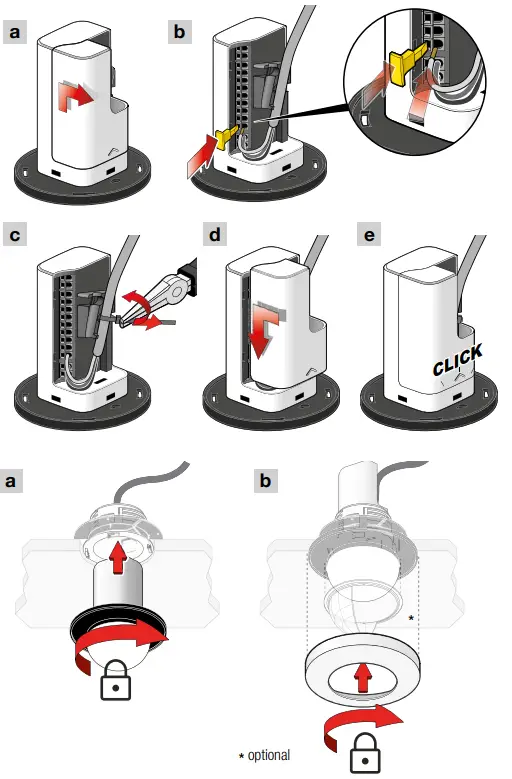 a

b

c

d

e

CLICK

a

b

*

* optional