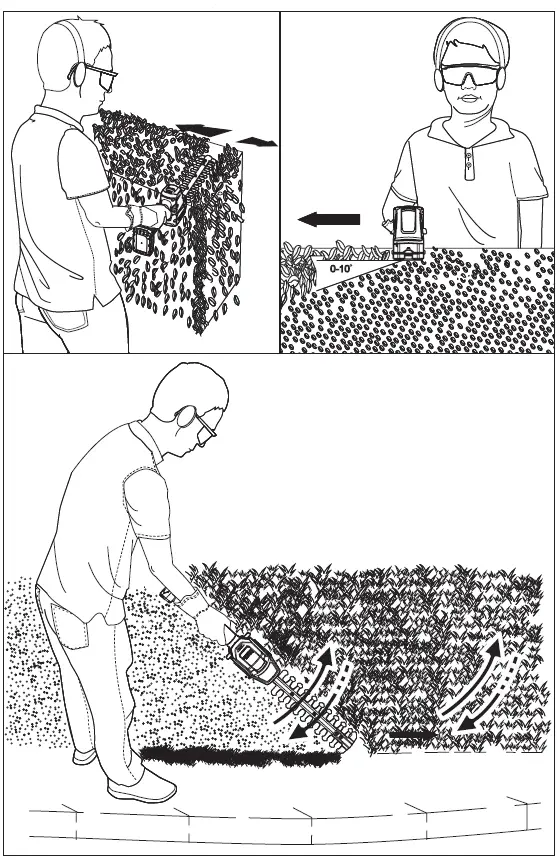 0-10°