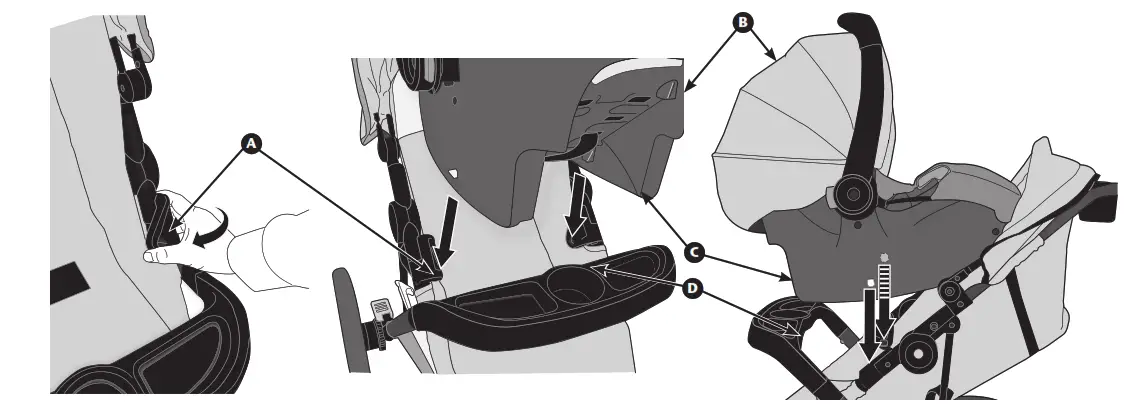 A
B
C
D