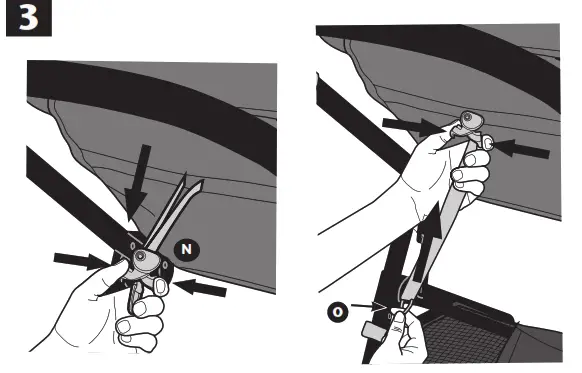 3

N

O