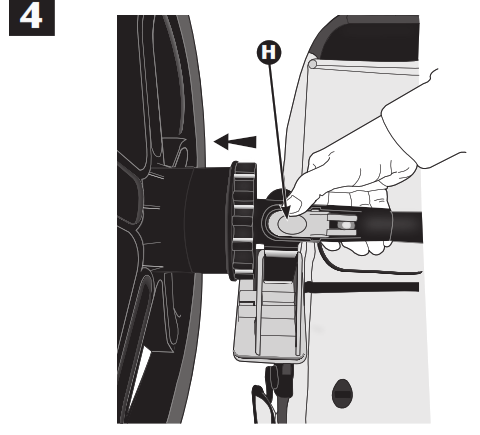 4

H