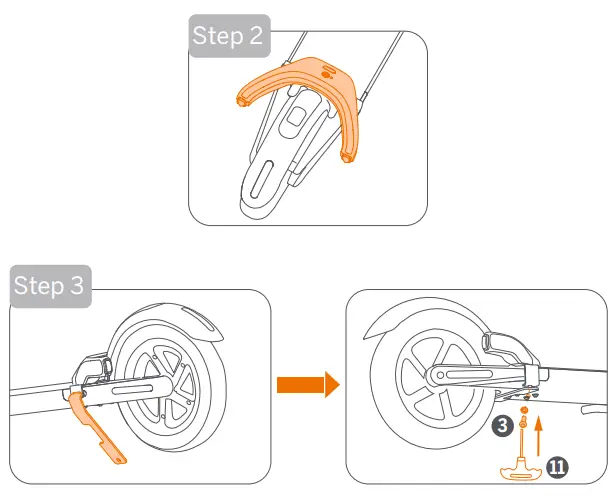 Step 2

Step 3

3

11