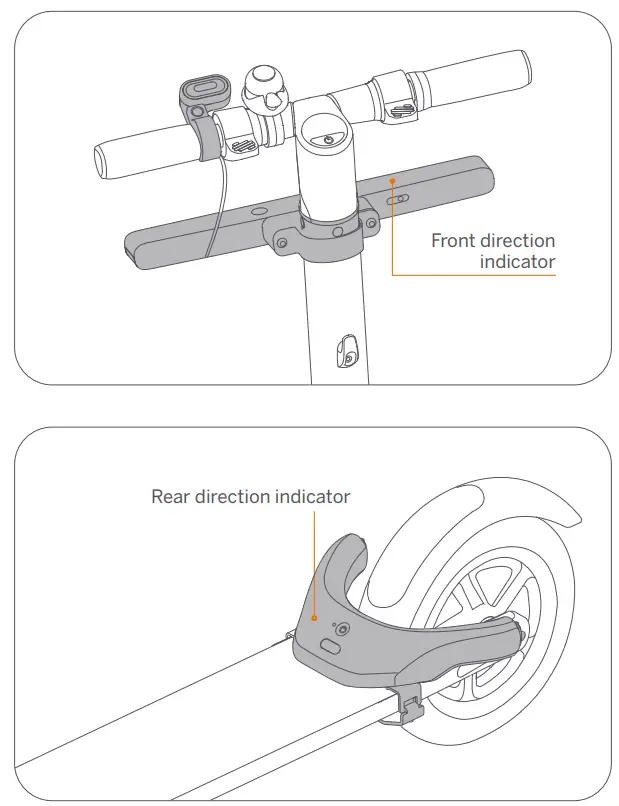 Front direction indicator

Rear direction indicator