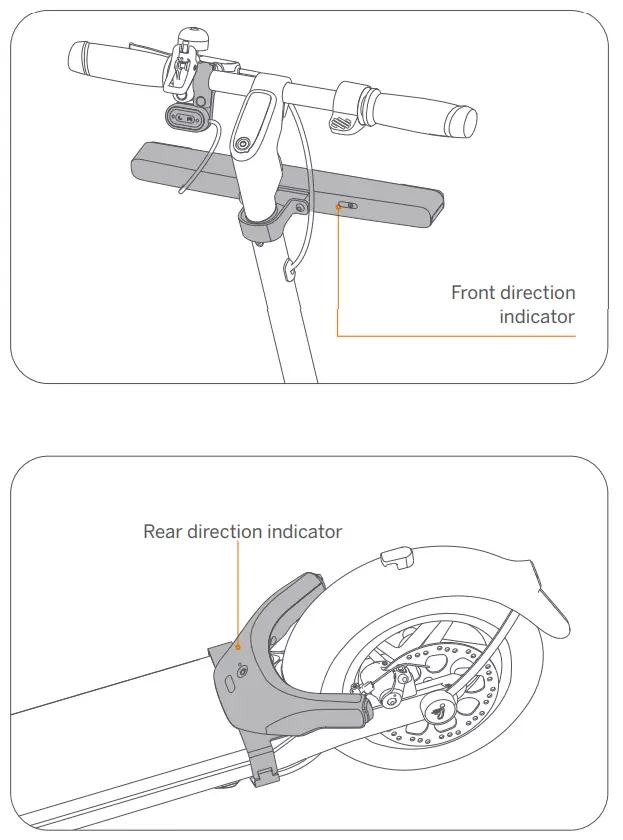 Front direction indicator

Rear direction indicator