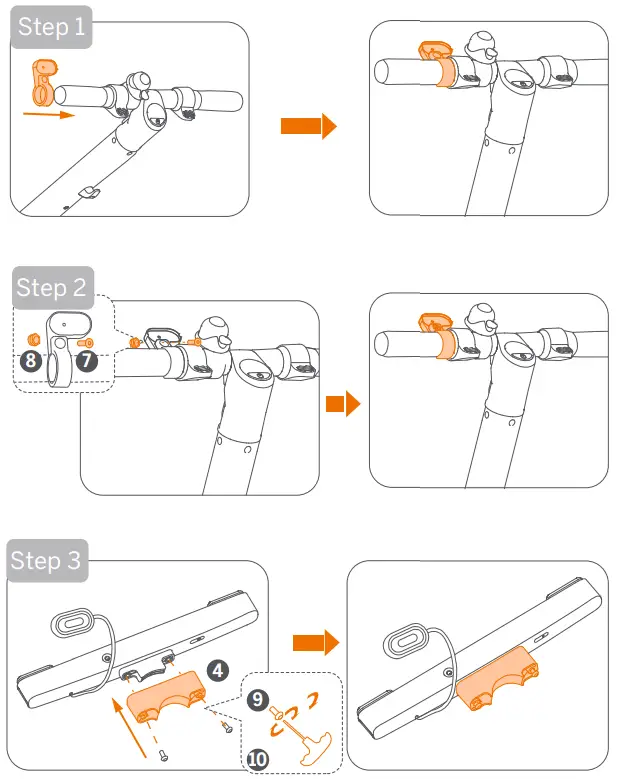 Step 1

Step 2

8

7

Step 3

4

9

10