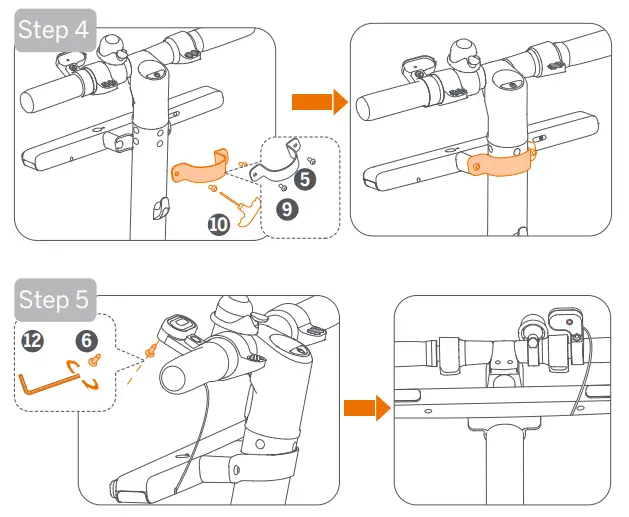 Step 4

5

9

10

Step 5

12

6