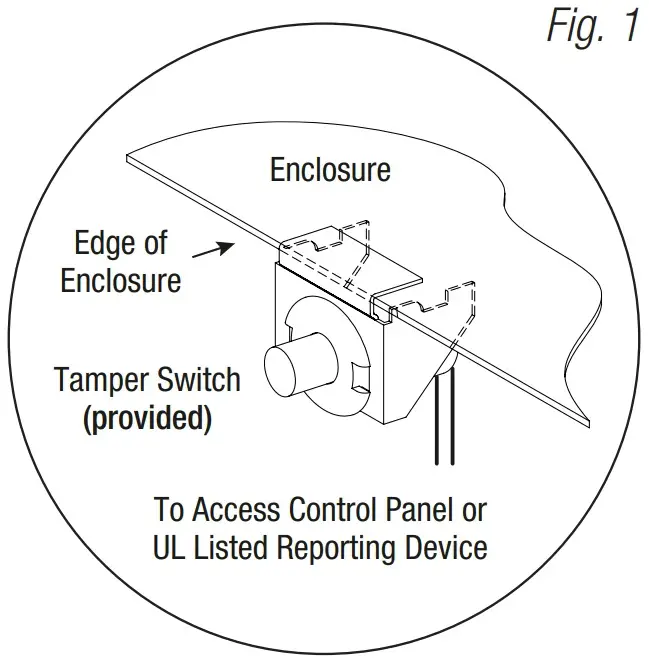 Fig. 1

Enclosure

Edge of Enclosure

Tamper Switch (provided)

To Access Control Panel or UL Listed Reporting Device