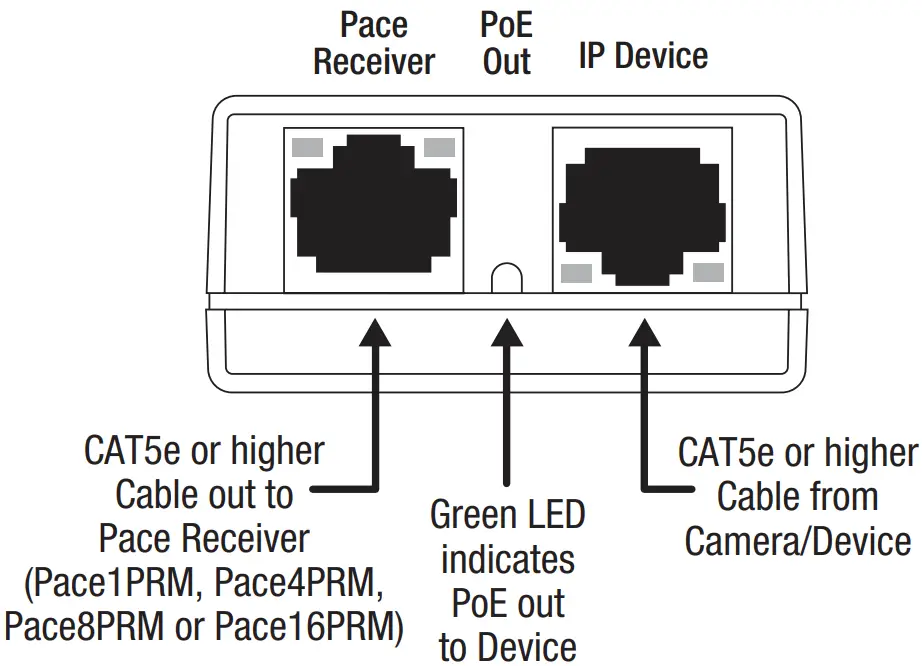 Pace Receiver

PoE Out

IP Device

CAT5e or higher Cable out to Pace Receiver (Pace1PRM, Pace4PRM, Pace8PRM or Pace16PRM)

Green LED indicates PoE out to Device

CAT5e or higher Cable from Camera/Device