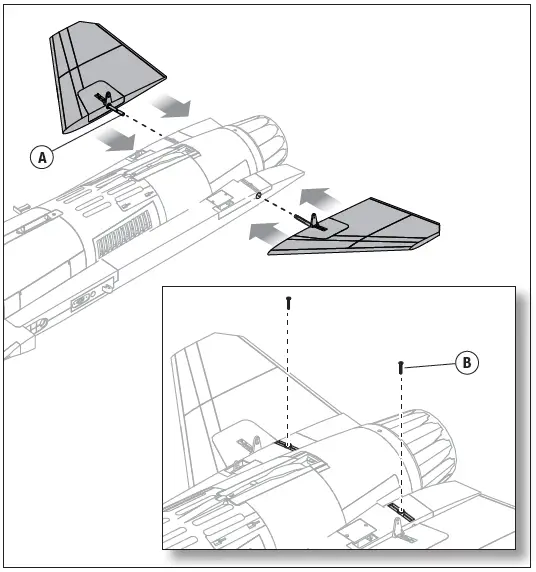 A

B