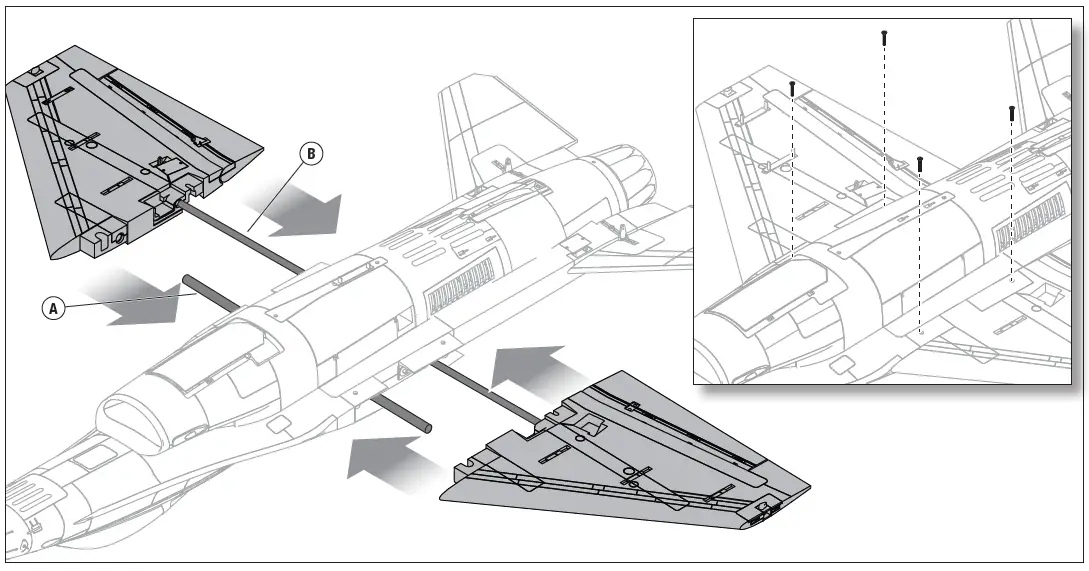 B

A