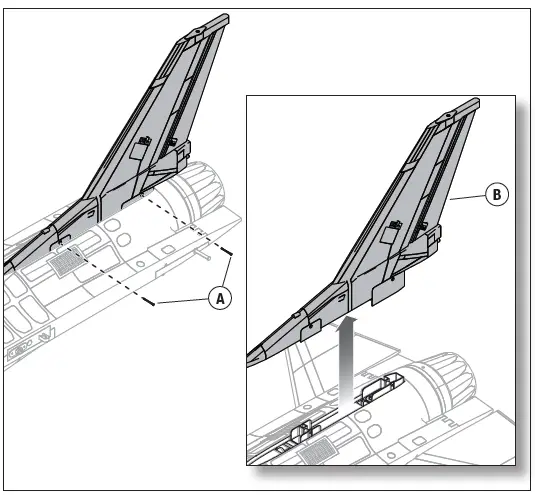 A

B