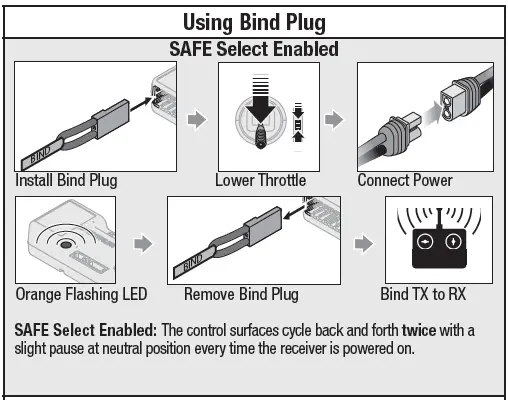 Using Bind Plug

SAFE Select Enabled

BIND

Install Bind Plug

Lower Throttle

Connect Power

Orange Flashing LED

BIND

Remove Bind Plug

Bind TX to RX

SAFE Select Enabled: The control surfaces cycle back and forth twice with a slight pause at neutral position every time the receiver is powered on.