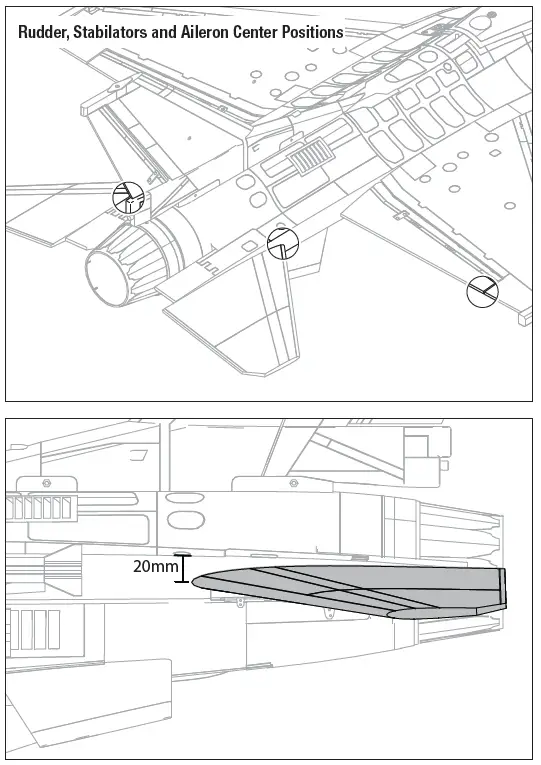 Rudder, Stabilators and Aileron Center Positions

20mm