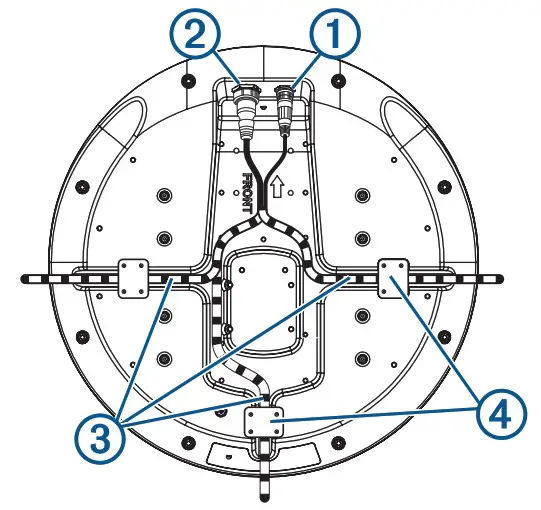 2
1
FRONT
3
4