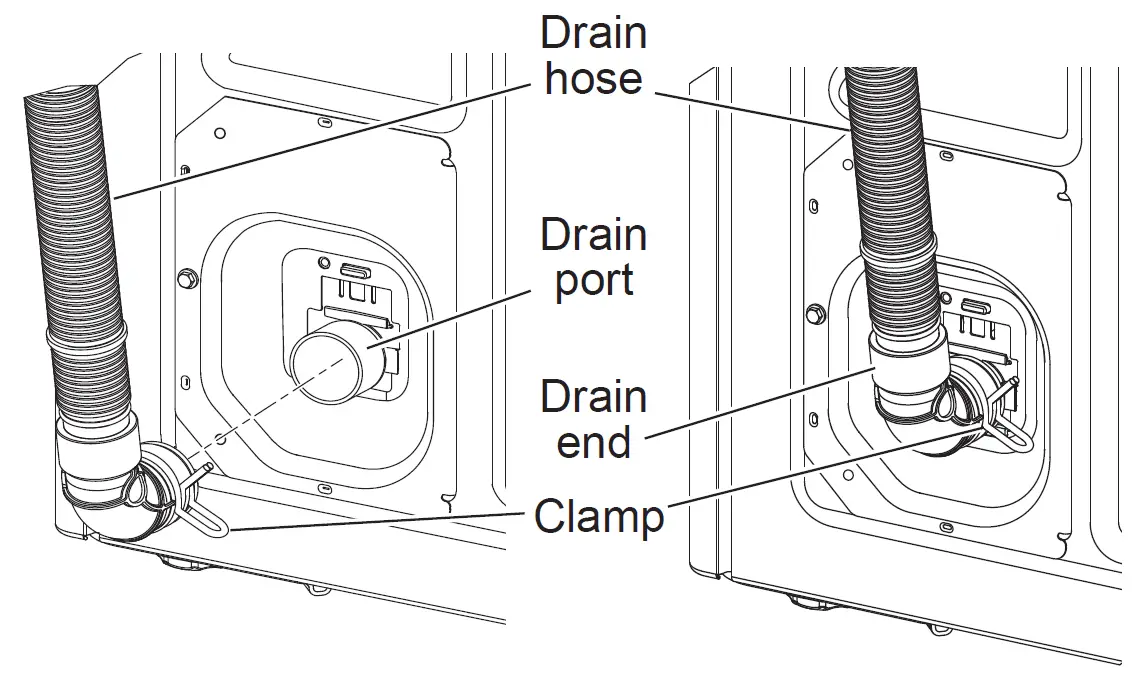 Drain hose

Drain port

Drain end

Clamp