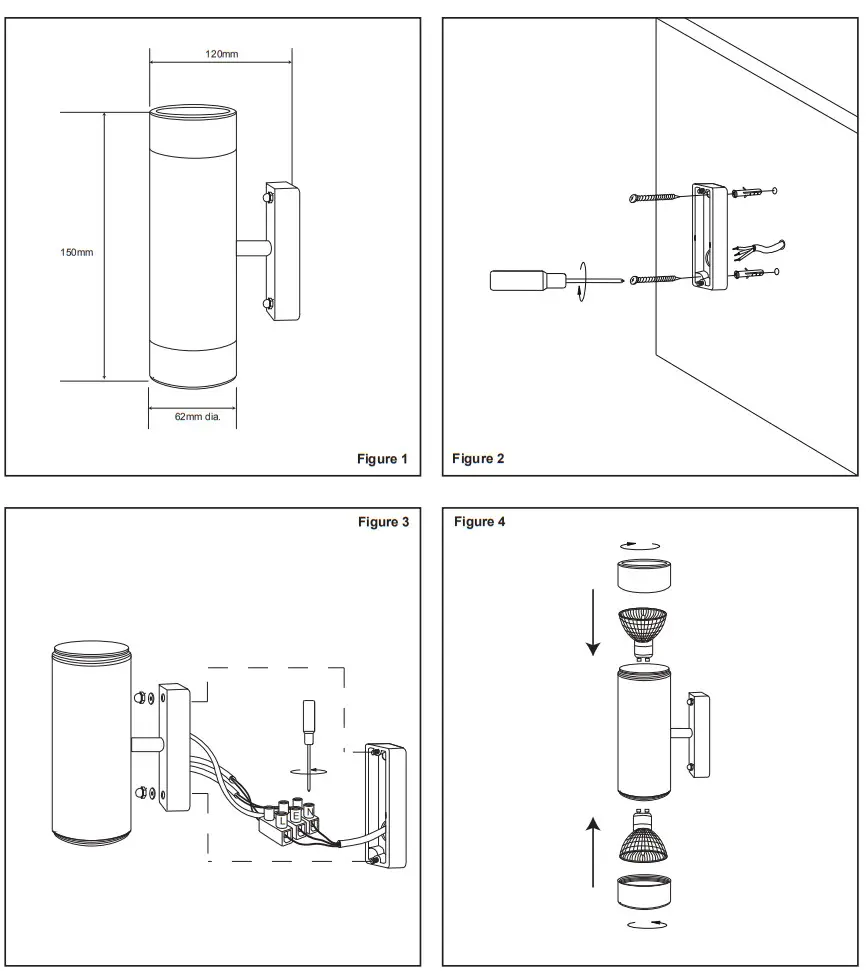 120mm

150mm

62mm dia.

Figure 1

Figure 2

Figure 3

L E N

Figure 4