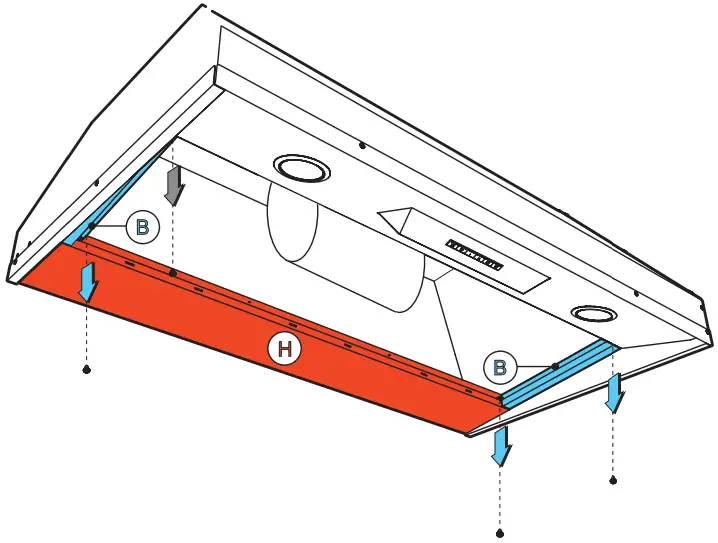 B

H

B