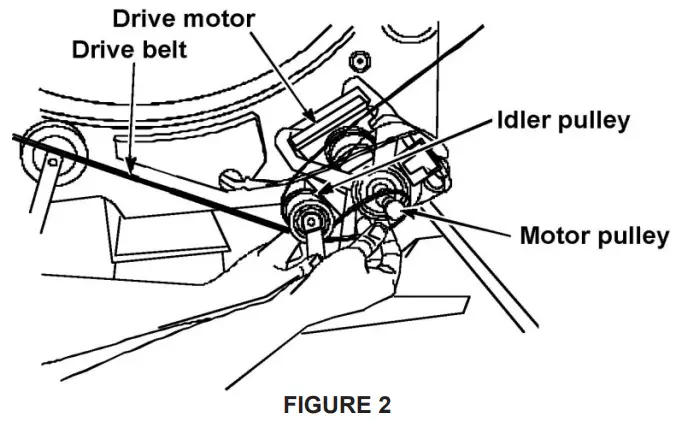 Drive motor
Drive belt
Idler pulley
Motor pulley
FIGURE 2