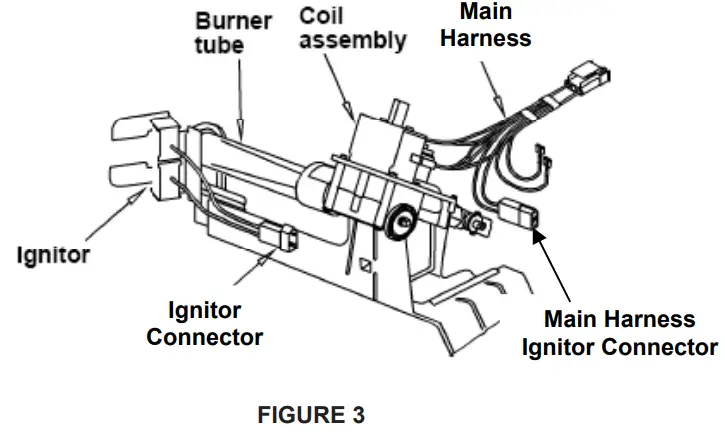 Burner tube

Coil assembly

Main Harness

Ignitor

Ignitor Connector

Main Harness Ignitor Connector

FIGURE 3