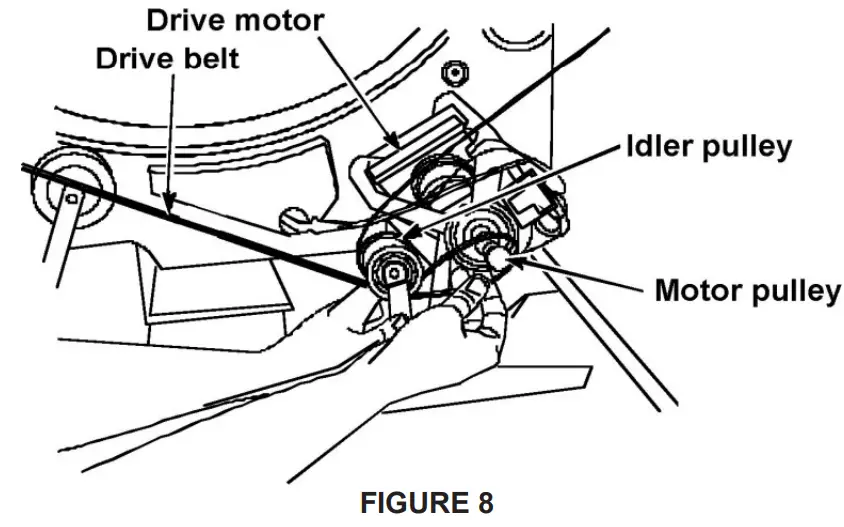 Drive motor
Drive belt
Idler pulley
Motor pulley
FIGURE 8