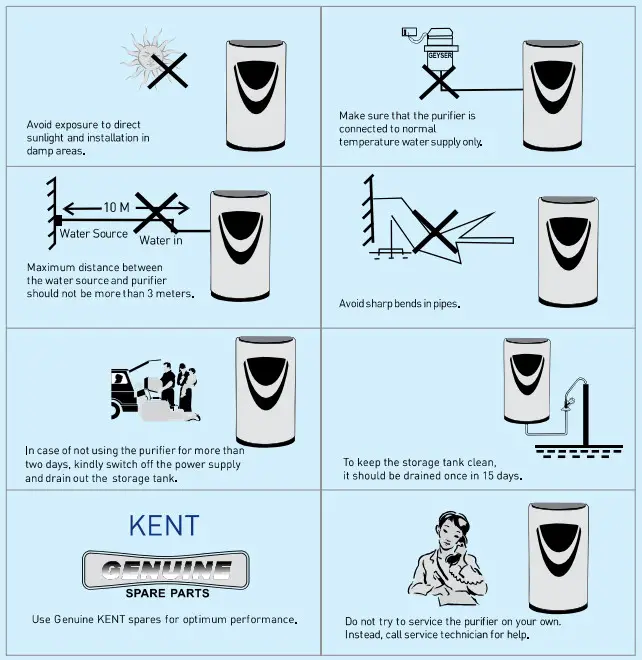 Avoid exposure to direct sunlight and installation in damp areas.

GEYSER

Make sure that the purifier is connected to normal temperature water supply only.

10 M

Water Source

Water in

Maximum distance between the water source and purifier should not be more than 3 meters.

Avoid sharp bends in pipes.

In case of not using the purifier for more than two days, kindly switch off the power supply and drain out the storage tank.

To keep the storage tank clean, it should be drained once in 15 days.

KENT

GENUINE

SPARE PARTS

Use Genuine KENT spares for optimum performance.

Do not try to service the purifier on your own. Instead, call service technician for help.