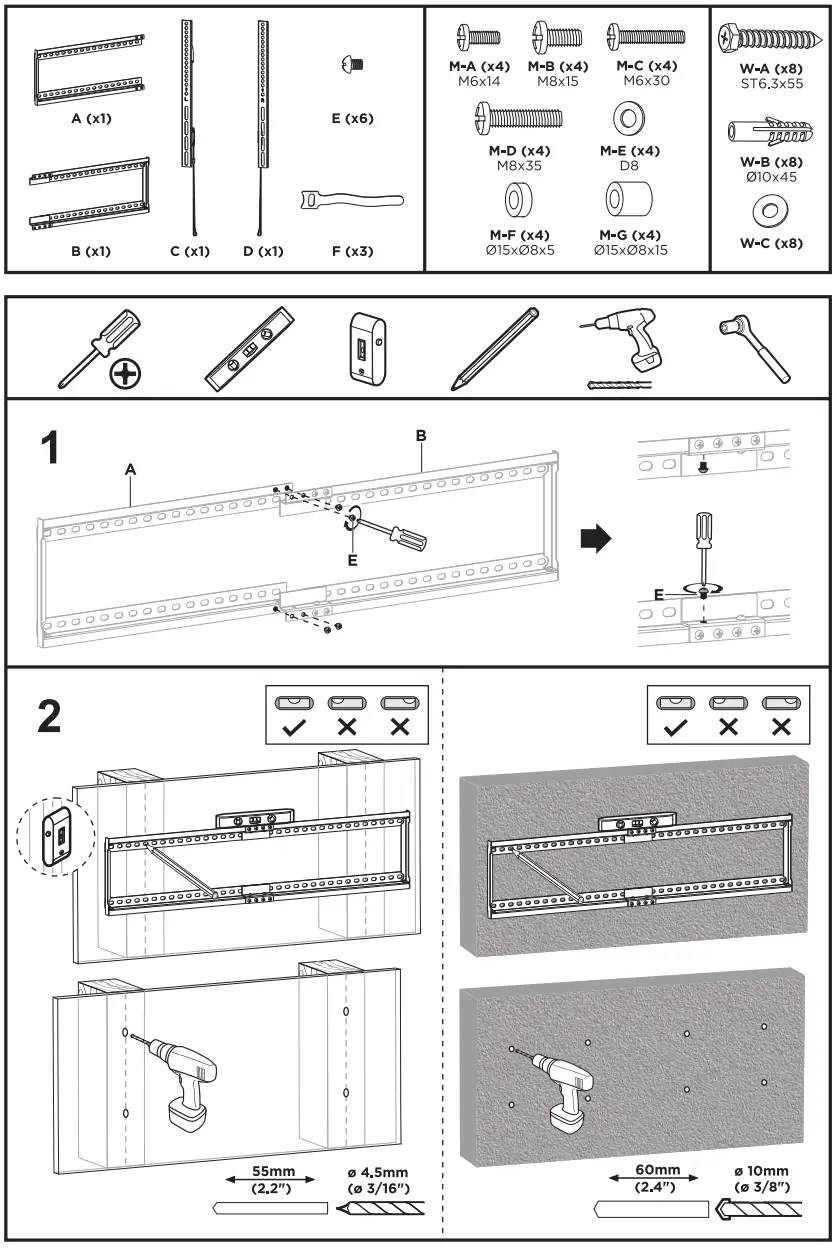 A (x1)

B (x1)

C (x1)

D (x1)

E (x6)

F (x3)

M-A (x4)
M6x14

M-B (x4)
M8x15

M-C (x4)
M6x30

M-D (x4)
M8x35

M-E (x4)
D8

M-F (x4)
Ø15xØ8x5

M-G (x4)
Ø15xØ8x15

W-A (x8)
ST6.3x55

W-B (x8)
Ø10x45

W-C (x8)

1

A

B

E

E

2

55mm
(2.2")

ø 4.5mm
(ø 3/16")

60mm
(2.4")

ø 10mm
(ø 3/8")