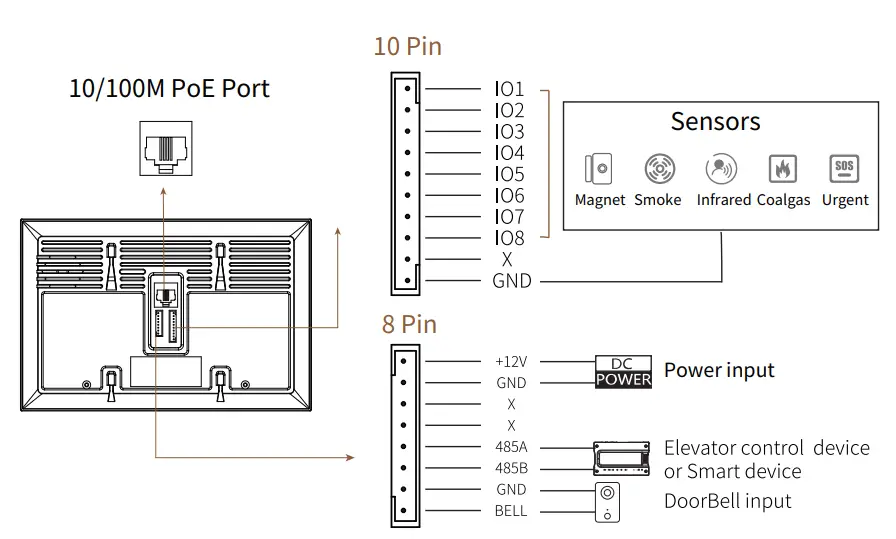 10/100M PoE Port

10 Pin

IO1
IO2
IO3
IO4
IO5
IO6
IO7
IO8
X
GND

Sensors

SOS

Magnet Smoke Infrared Coalgas Urgent

8 Pin

+12V
GND
X
X
485A
485B
GND
BELL

DC POWER

Power input

Elevator control device or Smart device

DoorBell input