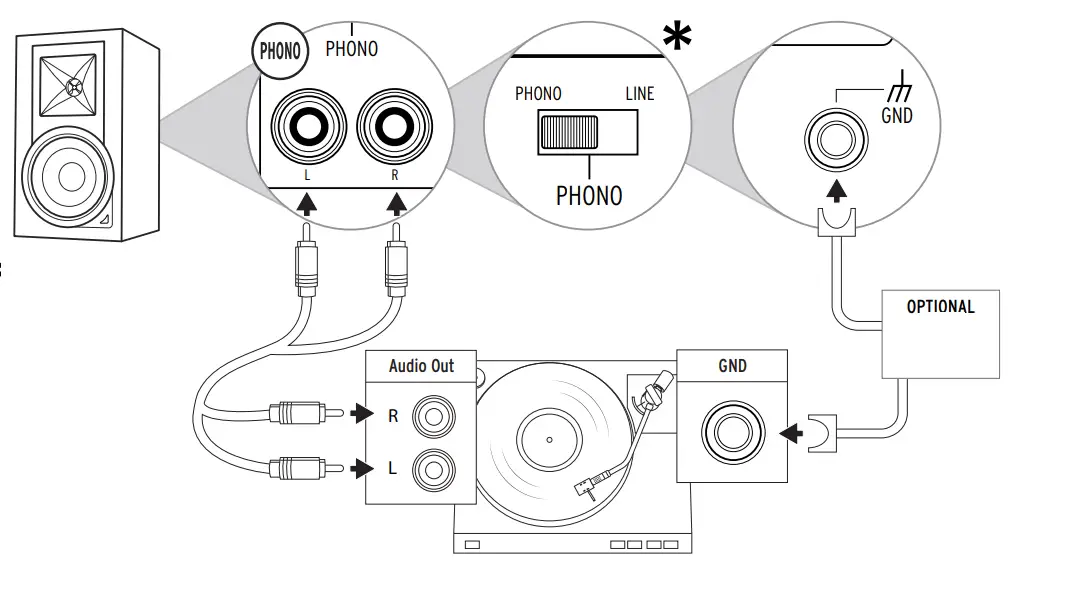 PHONO
PHONO
L
R
*
PHONO
LINE
PHONO
GND
OPTIONAL
Audio Out
R
L
GND