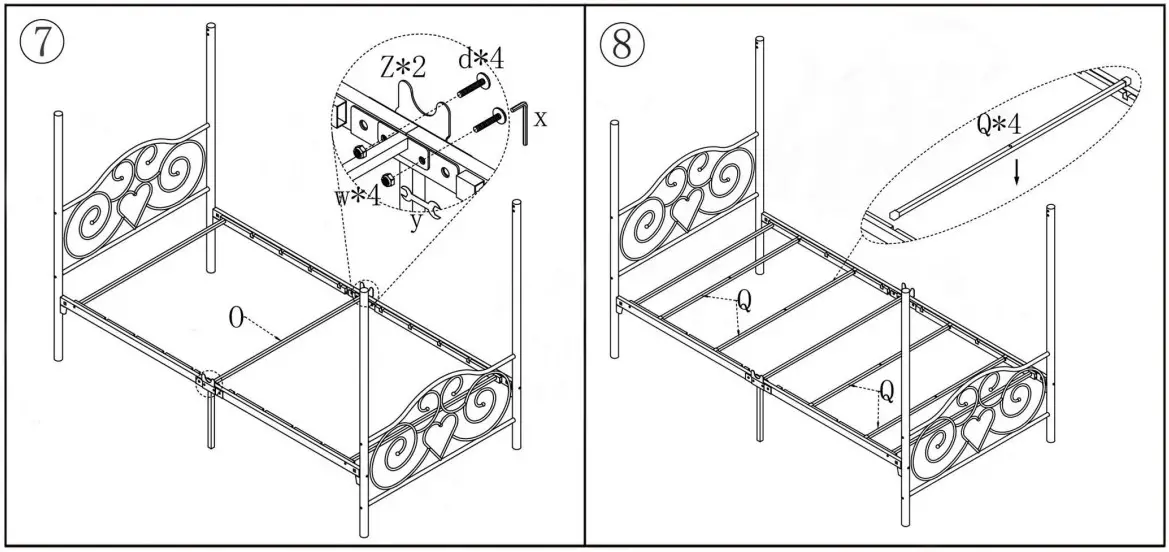 ⑦

Z*2

d*4

x

w*4

y

O

⑧

Q*4

Q

Q