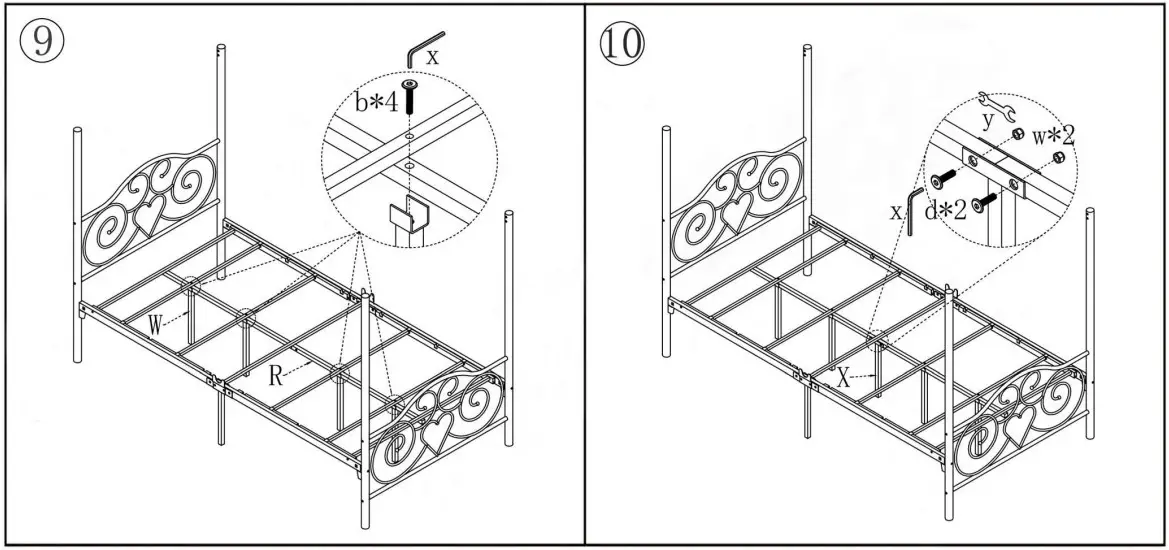 ⑨
x
b*4
W
R

⑩
y
w*2
x
d*2
X