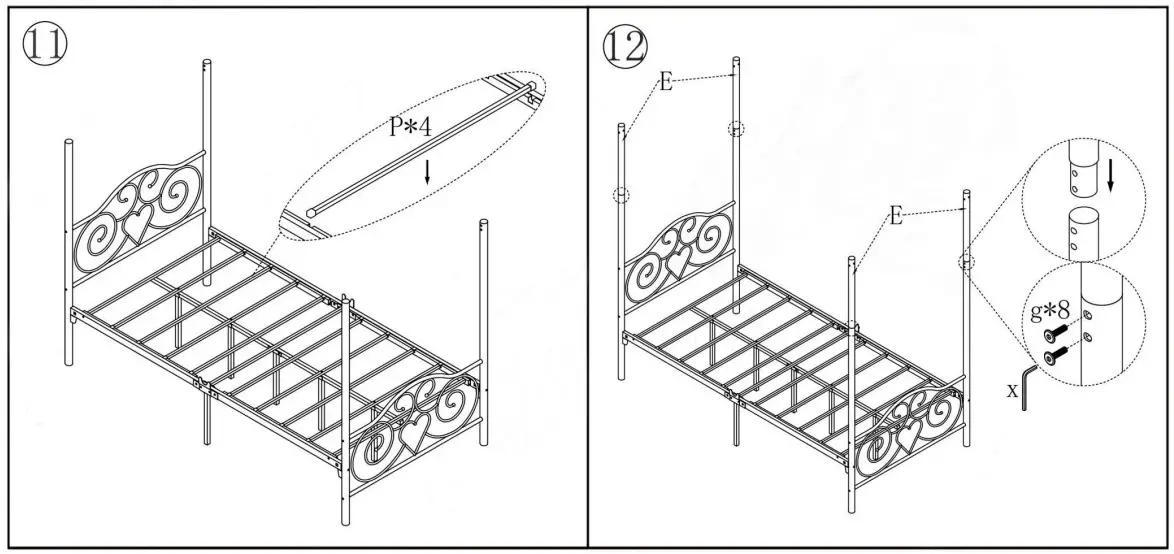 ⑪

P*4

⑫

E

E

g*8

x