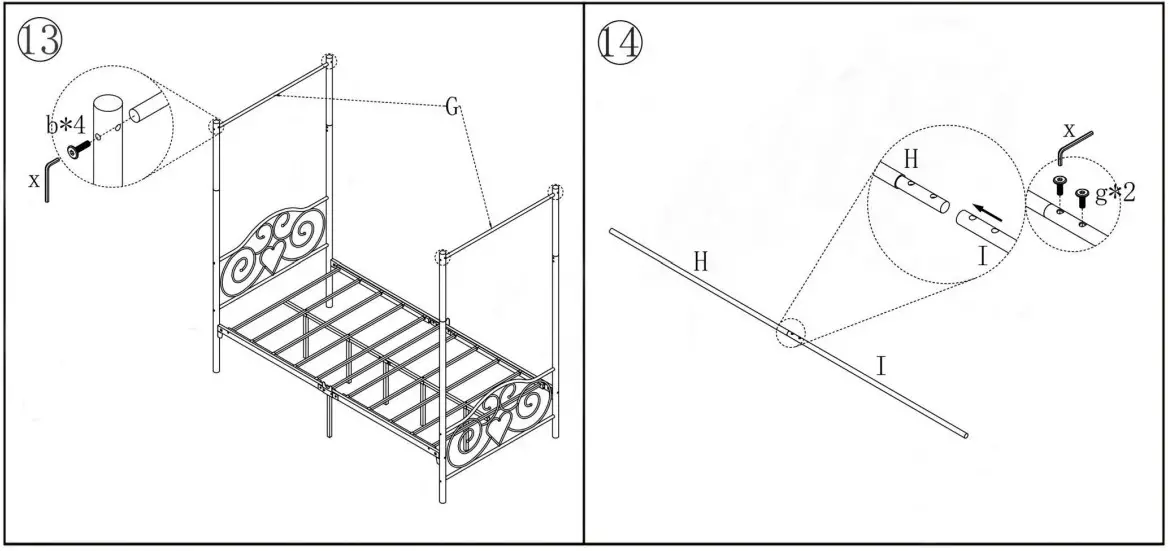 13

b*4

x

G

14

H

I

x

g*2

H

I