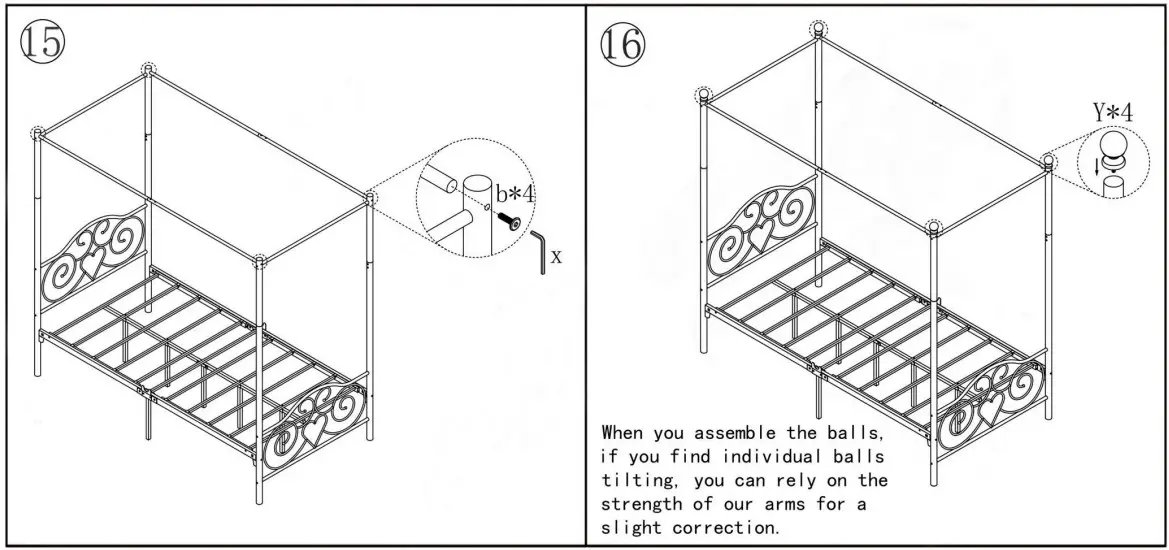 ⑮

b*4

x

⑯

Y*4

When you assemble the balls, if you find individual balls tilting, you can rely on the strength of our arms for a slight correction.