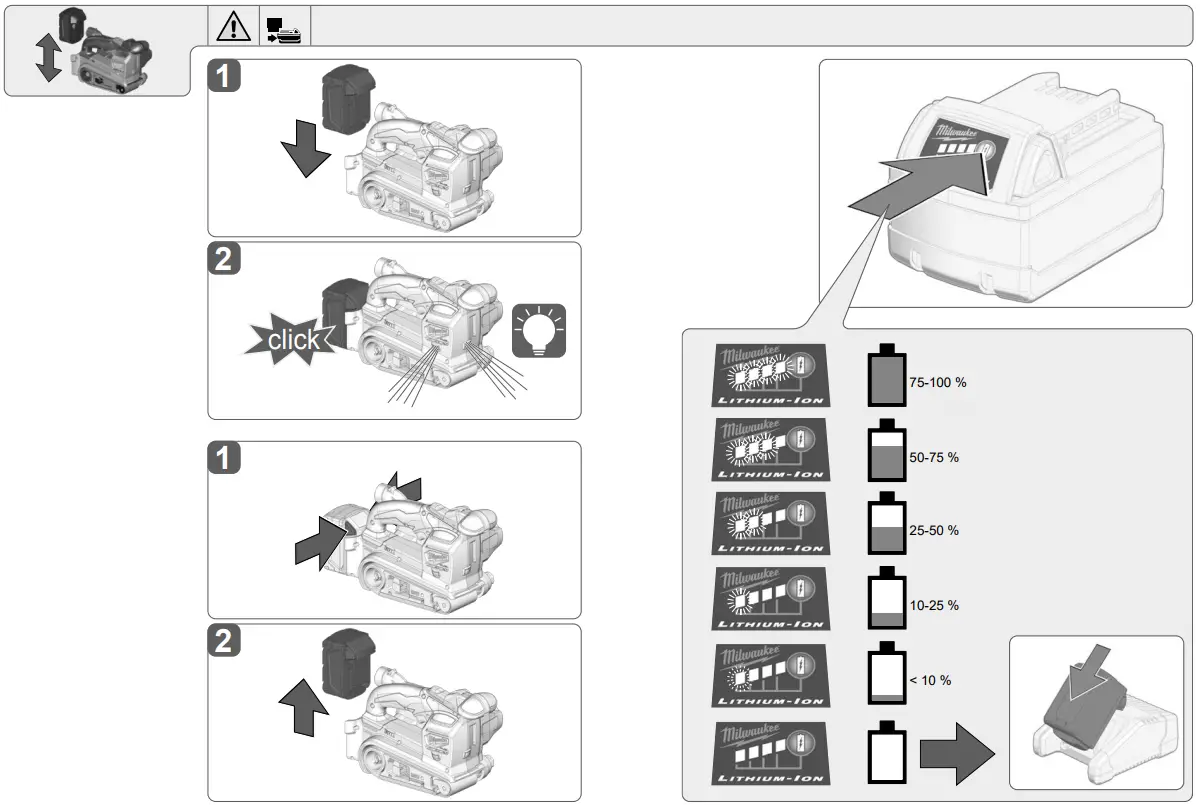 1

2

click

1

2

Milwaukee

Milwaukee
LITHIUM-ION
75-100 %

Milwaukee
LITHIUM-ION
50-75 %

Milwaukee
LITHIUM-ION
25-50 %

Milwaukee
LITHIUM-ION
10-25 %

Milwaukee
LITHIUM-ION
< 10 %

Milwaukee
LITHIUM-ION