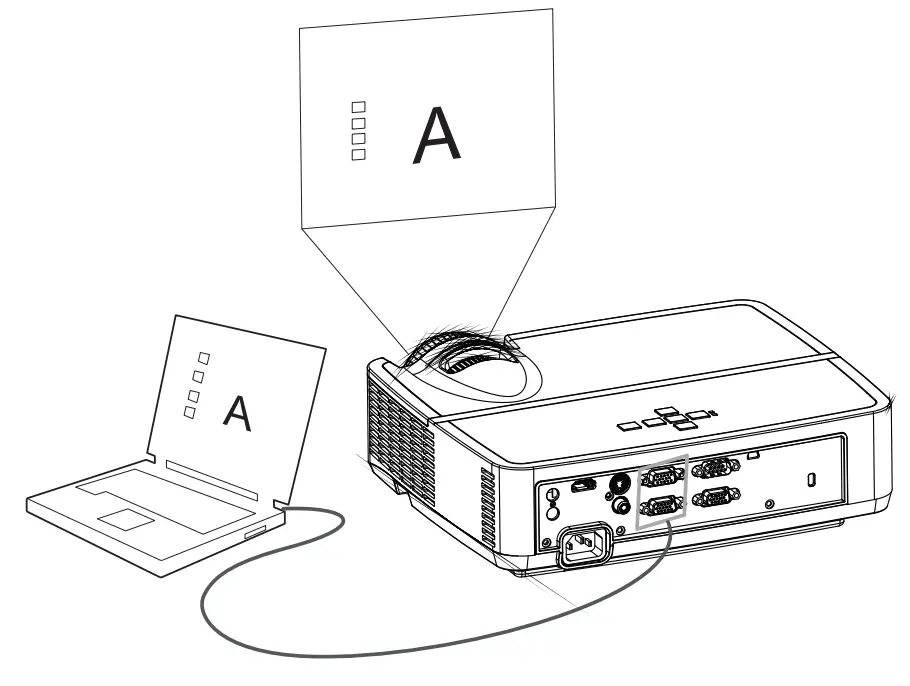 A

A