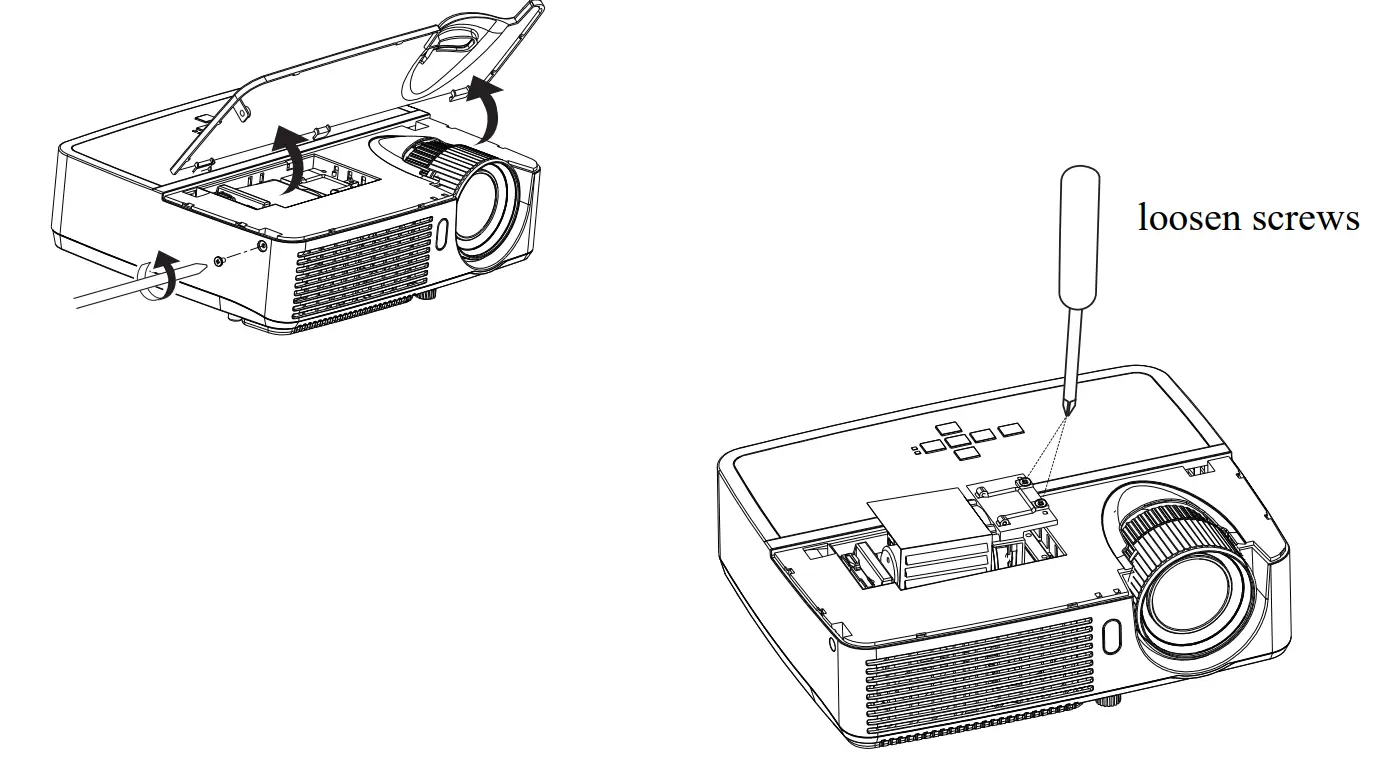 loosen screws