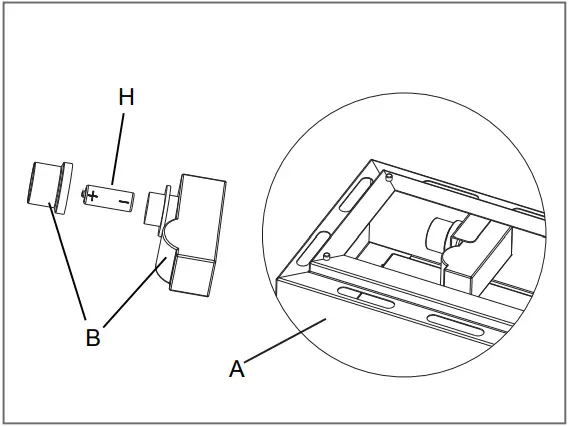 H

+ -

B

A