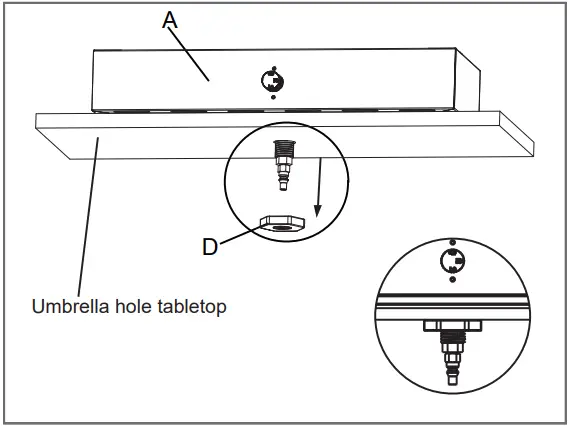 A

D

Umbrella hole tabletop