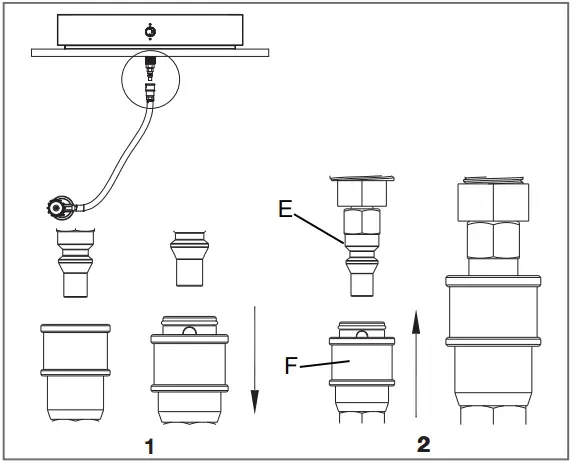 E
F
1
2