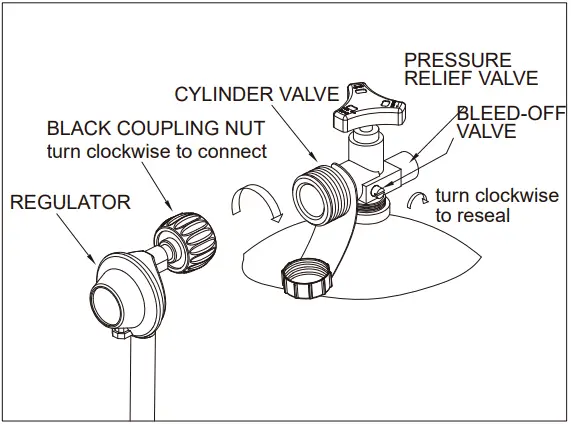 PRESSURE RELIEF VALVE

CYLINDER VALVE

BLEED-OFF VALVE

BLACK COUPLING NUT
turn clockwise to connect

REGULATOR

turn clockwise to reseal