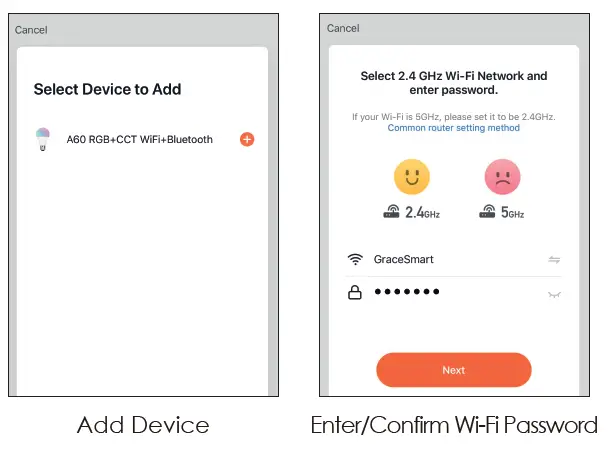 Cancel

Select Device to Add

A60 RGB+CCT WiFi+Bluetooth

Add Device

Cancel

Select 2.4 GHz Wi-Fi Network and enter password.

If your Wi-Fi is 5GHz, please set it to be 2.4GHz.
Common router setting method

2.4GHz

5GHz

GraceSmart

•••••••

Next

Enter/Confirm Wi-Fi Password